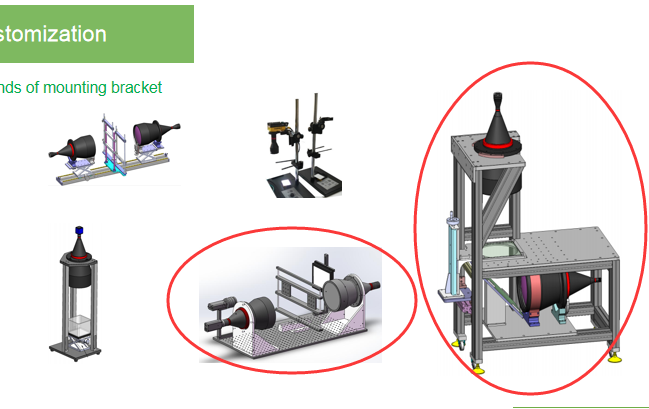 stomization

nds of mounting bracket