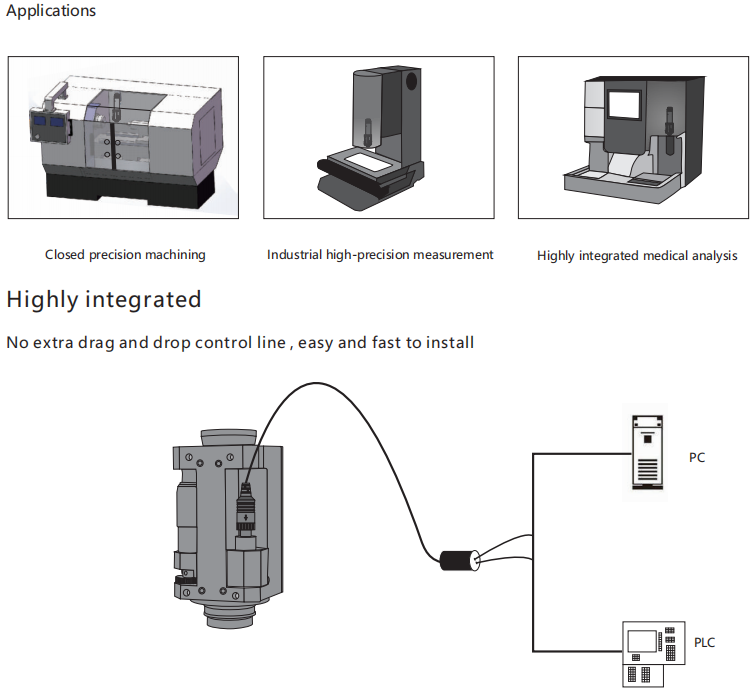 Applications

Closed precision machining

Industrial high-precision measurement

Highly integrated medical analysis

Highly integrated

No extra drag and drop control line , easy and fast to install

PC

PLC